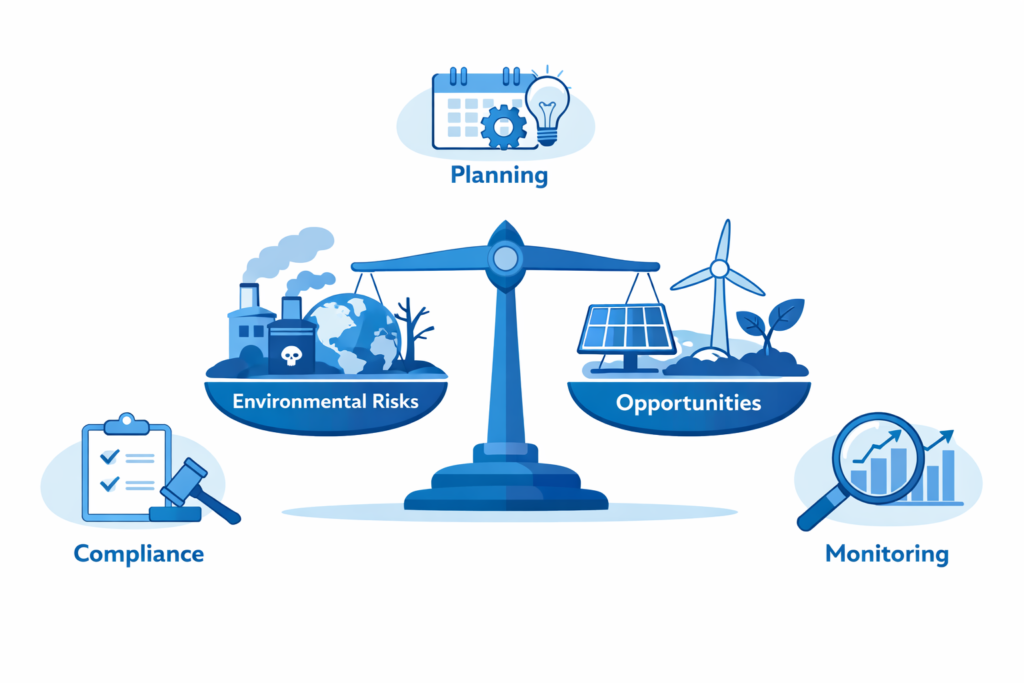 Planning

Environmental Risks

Opportunities

Compliance

Monitoring